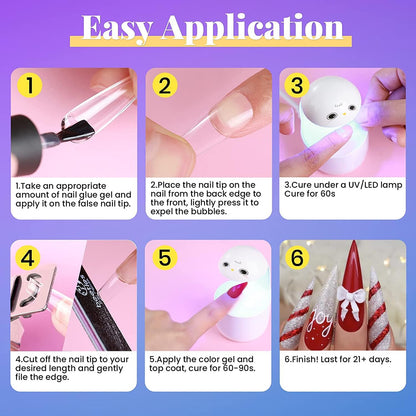 Easy Application

1

1.Take an appropriate amount of nail glue gel and apply it on the false nail tip.

2

2.Place the nail tip on the nail from the back edge to the front, lightly press it to expel the bubbles.

3

3.Cure under a UV/LED lamp Cure for 60s

4

4.Cut off the nail tip to your desired length and gently file the edge.

5

5.Apply the color gel and top coat, cure for 60-90s.

6

joy

6.Finish! Last for 21+ days.