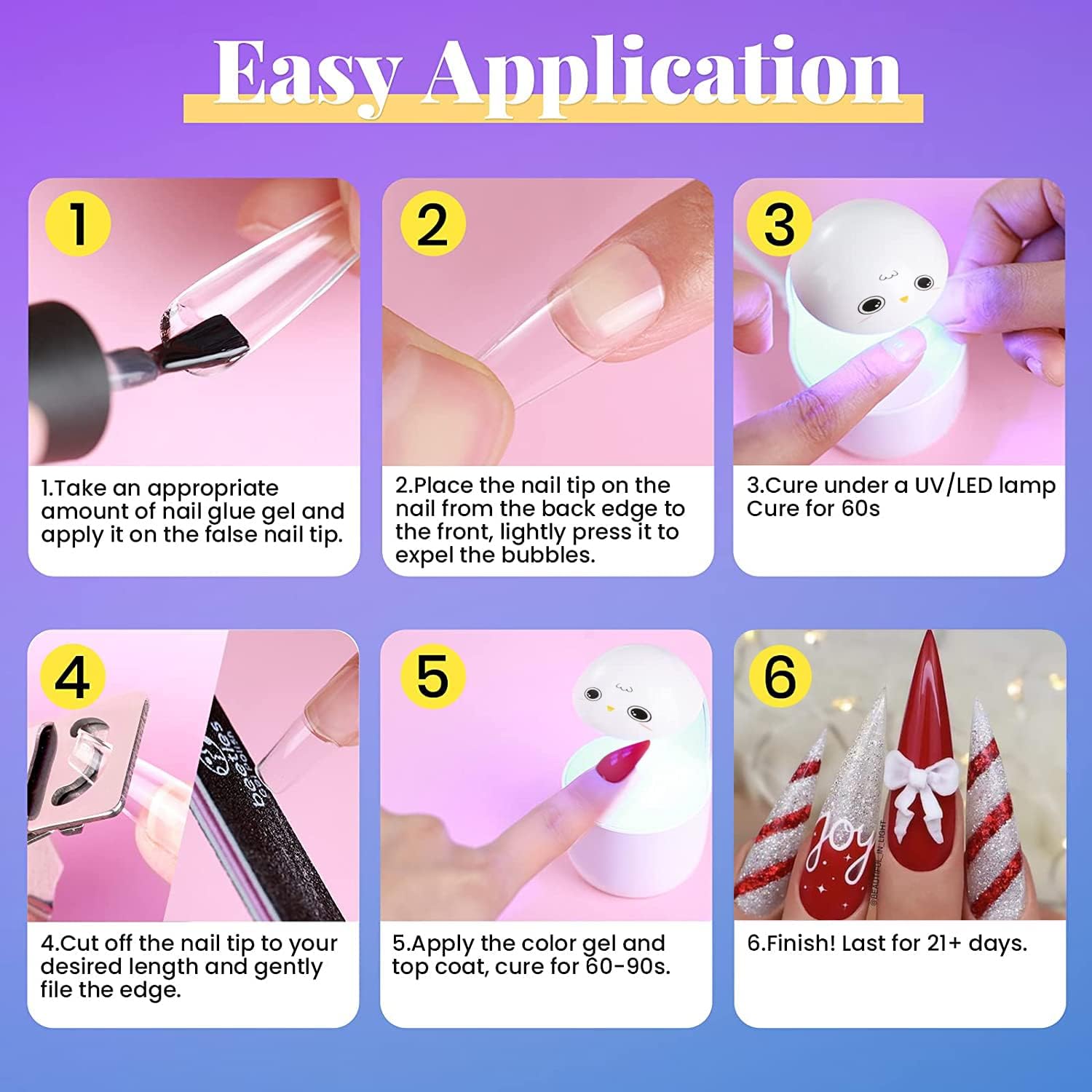 Easy Application

1

1.Take an appropriate amount of nail glue gel and apply it on the false nail tip.

2

2.Place the nail tip on the nail from the back edge to the front, lightly press it to expel the bubbles.

3

3.Cure under a UV/LED lamp Cure for 60s

4

beetles

4.Cut off the nail tip to your desired length and gently file the edge.

5

5.Apply the color gel and top coat, cure for 60-90s.

6

joy

@BEAUTIFUL_IN_LIGHT

6.Finish! Last for 21+ days.